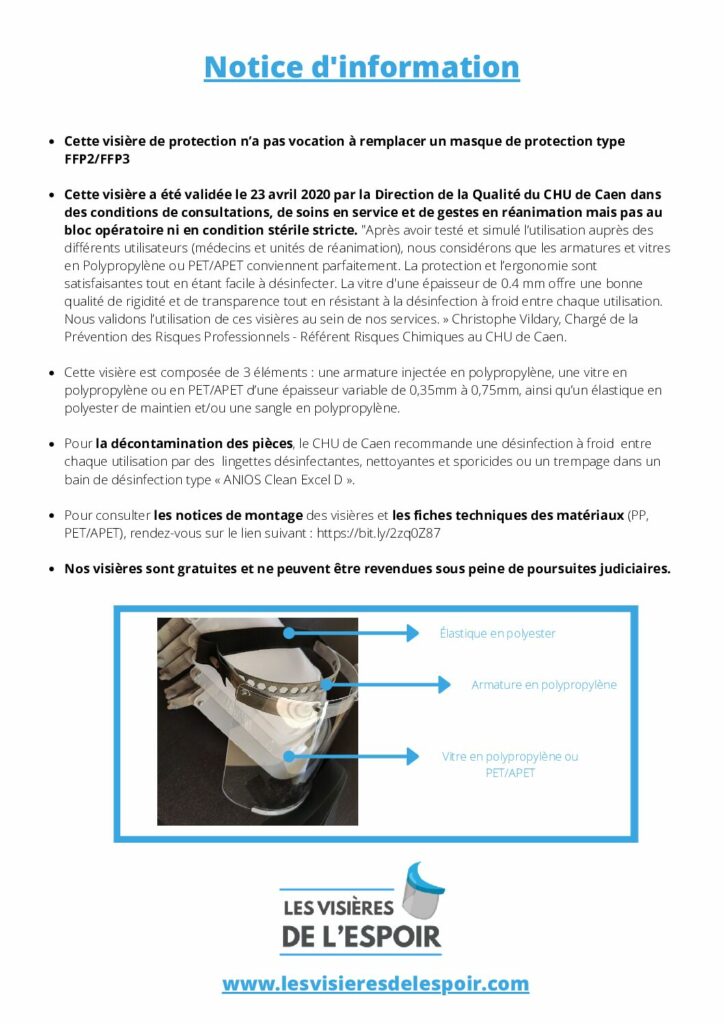 Notice d'information

• Cette visière de protection n'a pas vocation à remplacer un masque de protection type FFP2/FFP3

• Cette visière a été validée le 23 avril 2020 par la Direction de la Qualité du CHU de Caen dans des conditions de consultations, de soins en service et de gestes en réanimation mais pas au bloc opératoire ni en condition stérile stricte. "Après avoir testé et simulé l'utilisation auprès des différents utilisateurs (médecins et unités de réanimation), nous considérons que les armatures et vitres en Polypropylène ou PET/APET conviennent parfaitement. La protection et l'ergonomie sont satisfaisantes tout en étant facile à désinfecter. La vitre d'une épaisseur de 0.4 mm offre une bonne qualité de rigidité et de transparence tout en résistant à la désinfection à froid entre chaque utilisation. Nous validons l'utilisation de ces visières au sein de nos services. » Christophe Vildary, Chargé de la Prévention des Risques Professionnels - Référent Risques Chimiques au CHU de Caen.

• Cette visière est composée de 3 éléments : une armature injectée en polypropylène, une vitre en polypropylène ou en PET/APET d'une épaisseur variable de 0,35mm à 0,75mm, ainsi qu'un élastique en polyester de maintien et/ou une sangle en polypropylène.

• Pour la décontamination des pièces, le CHU de Caen recommande une désinfection à froid entre chaque utilisation par des lingettes désinfectantes, nettoyantes et sporicides ou un trempage dans un bain de désinfection type « ANIOS Clean Excel D ».

• Pour consulter les notices de montage des visières et les fiches techniques des matériaux (PP, PET/APET), rendez-vous sur le lien suivant : https://bit.ly/2zq0Z87

• Nos visières sont gratuites et ne peuvent être revendues sous peine de poursuites judiciaires.

Élastique en polyester

Armature en polypropylène

Vitre en polypropylène ou PET/APET

LES VISIÈRES DE L'ESPOIR

www.lesvisieresdelespoir.com